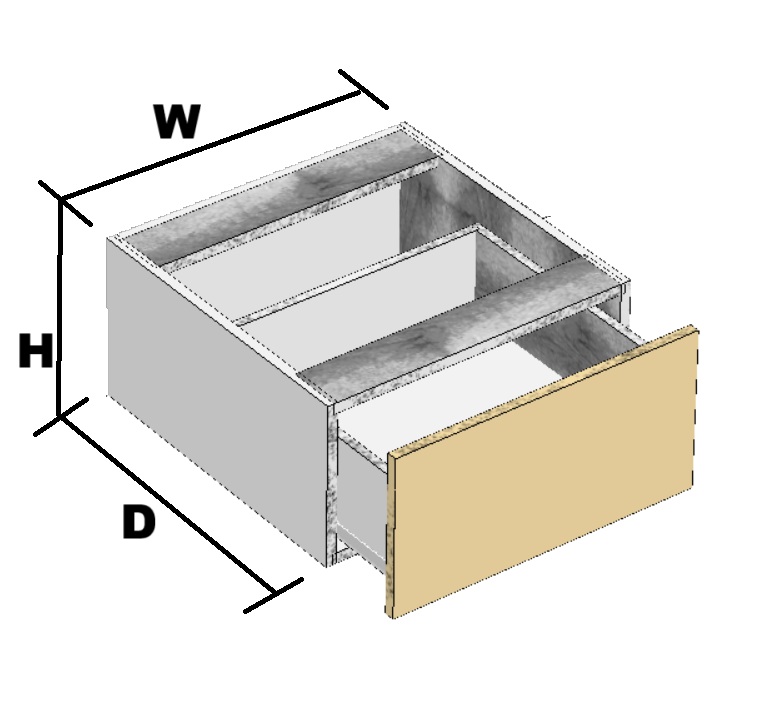 W
H
D